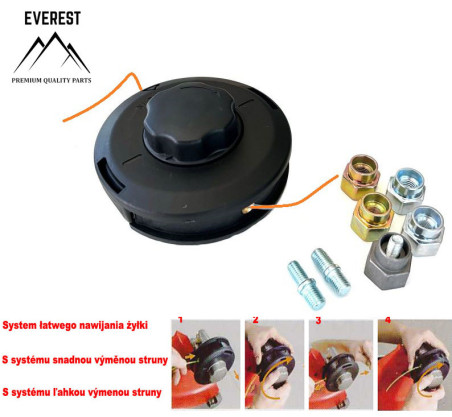 EVEREST

PREMIUM QUALITY PARTS

System łatwego nawijania żyłki

S systému snadnou výměnou struny

S systému ľahkou výmenou struny

1

2

3

4